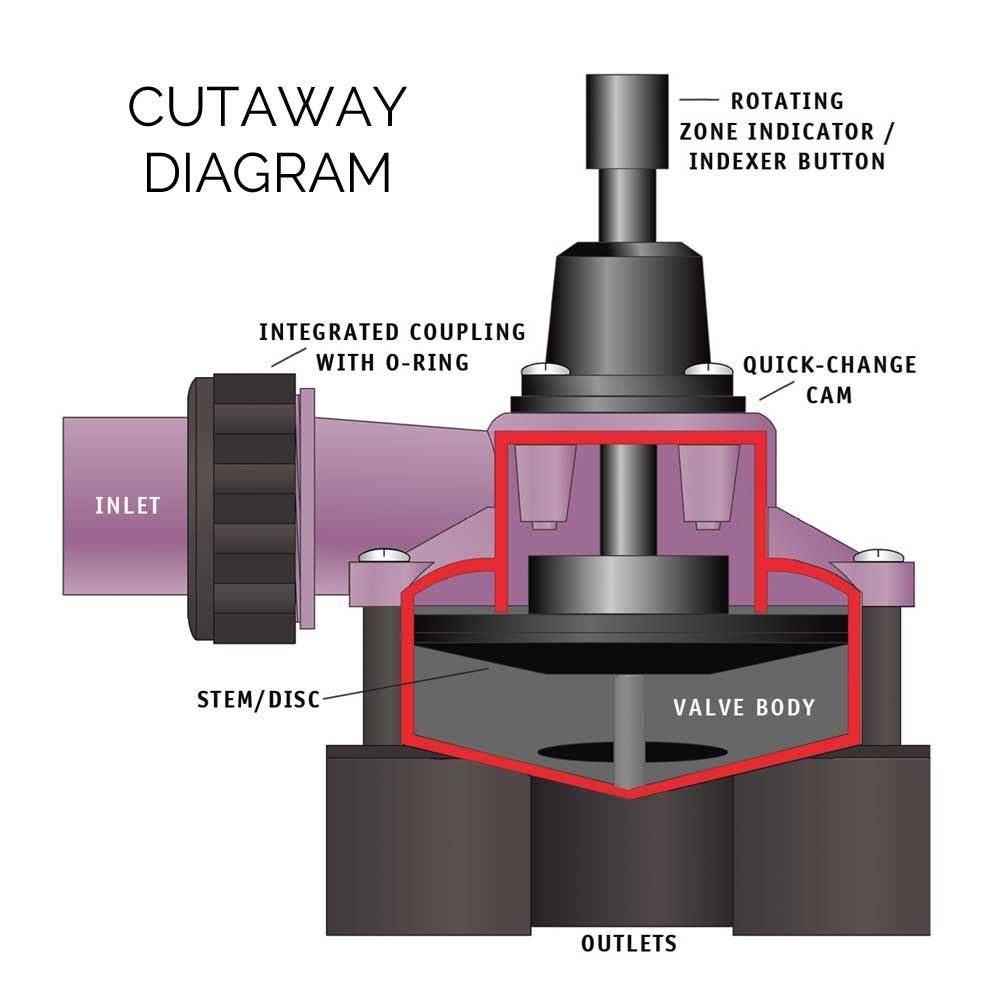 CUTAWAY DIAGRAM

ROTATING ZONE INDICATOR / INDEXER BUTTON

INTEGRATED COUPLING WITH O-RING

QUICK-CHANGE CAM

INLET

STEM/DISC

VALVE BODY

OUTLETS